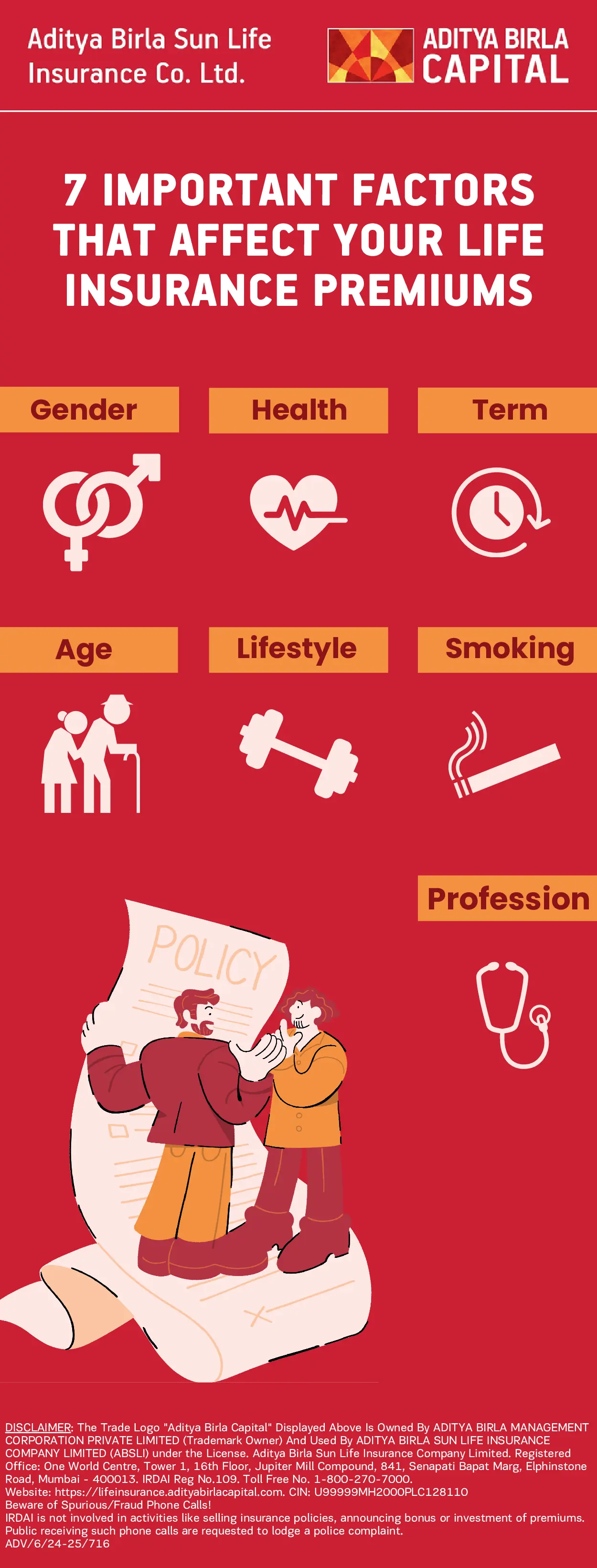 Aditya Birla Sun Life Insurance Co. Ltd.

ADITYA BIRLA CAPITAL

7 IMPORTANT FACTORS THAT AFFECT YOUR LIFE INSURANCE PREMIUMS

Gender

Health

Term

Age

Lifestyle

Smoking

Profession

POLICY

DISCLAIMER: The Trade Logo "Aditya Birla Capital" Displayed Above Is Owned By ADITYA BIRLA MANAGEMENT CORPORATION PRIVATE LIMITED (Trademark Owner) And Used By ADITYA BIRLA SUN LIFE INSURANCE COMPANY LIMITED (ABSLI) under the License. Aditya Birla Sun Life Insurance Company Limited. Registered Office: One World Centre, Tower 1, 16th Floor, Jupiter Mill Compound, 841, Senapati Bapat Marg, Elphinstone Road, Mumbai - 400013. IRDAI Reg No.109. Toll Free No. 1-800-270-7000.
Website: https://lifeinsurance.adityabirlacapital.com. CIN: U99999MH2000PLC128110
Beware of Spurious/Fraud Phone Calls!
IRDAI is not involved in activities like selling insurance policies, announcing bonus or investment of premiums. Public receiving such phone calls are requested to lodge a police complaint.
ADV/6/24-25/716