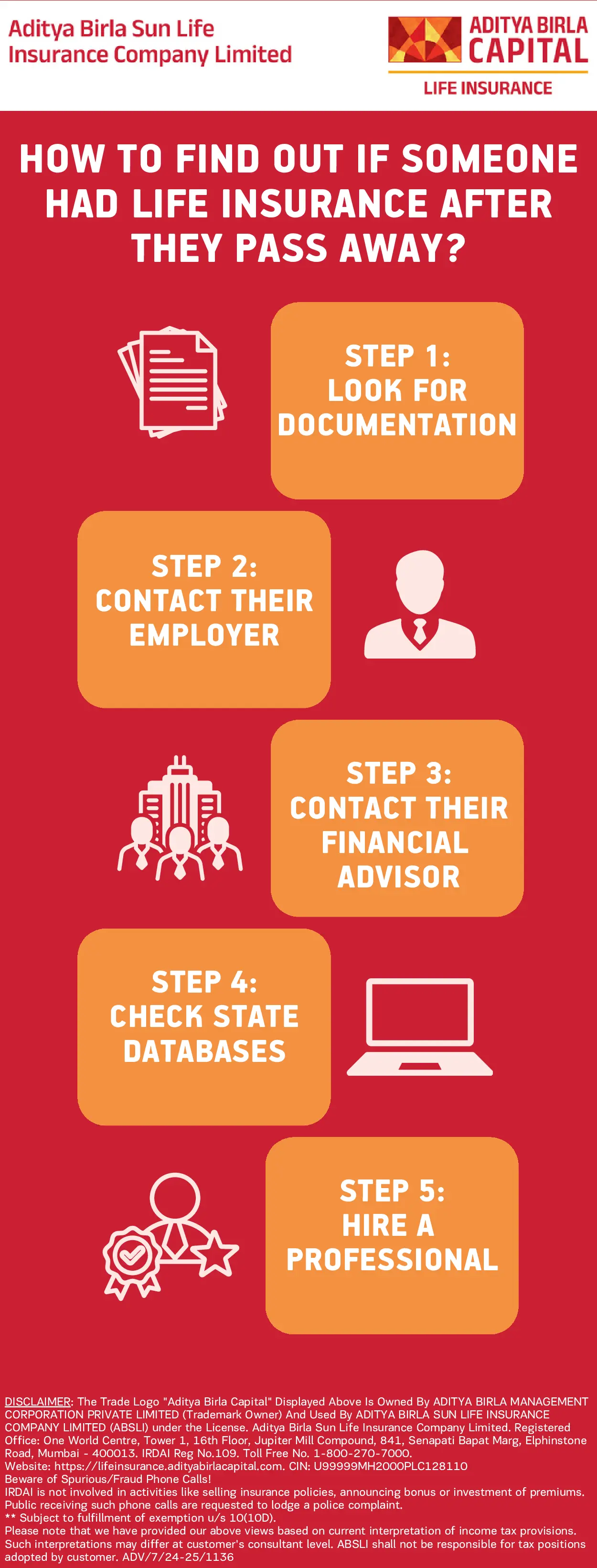 Aditya Birla Sun Life Insurance Company Limited

ADITYA BIRLA CAPITAL
LIFE INSURANCE

HOW TO FIND OUT IF SOMEONE HAD LIFE INSURANCE AFTER THEY PASS AWAY?

STEP 1: LOOK FOR DOCUMENTATION

STEP 2: CONTACT THEIR EMPLOYER

STEP 3: CONTACT THEIR FINANCIAL ADVISOR

STEP 4: CHECK STATE DATABASES

STEP 5: HIRE A PROFESSIONAL

DISCLAIMER: The Trade Logo "Aditya Birla Capital" Displayed Above Is Owned By ADITYA BIRLA MANAGEMENT CORPORATION PRIVATE LIMITED (Trademark Owner) And Used By ADITYA BIRLA SUN LIFE INSURANCE COMPANY LIMITED (ABSLI) under the License. Aditya Birla Sun Life Insurance Company Limited. Registered Office: One World Centre, Tower 1, 16th Floor, Jupiter Mill Compound, 841, Senapati Bapat Marg, Elphinstone Road, Mumbai - 400013. IRDAI Reg No.109. Toll Free No. 1-800-270-7000.
Website: https://lifeinsurance.adityabirlacapital.com. CIN: U99999MH2000PLC128110
Beware of Spurious/Fraud Phone Calls!
IRDAI is not involved in activities like selling insurance policies, announcing bonus or investment of premiums. Public receiving such phone calls are requested to lodge a police complaint.
** Subject to fulfillment of exemption u/s 10(10D).
Please note that we have provided our above views based on current interpretation of income tax provisions. Such interpretations may differ at customer's consultant level. ABSLI shall not be responsible for tax positions adopted by customer. ADV/7/24-25/1136