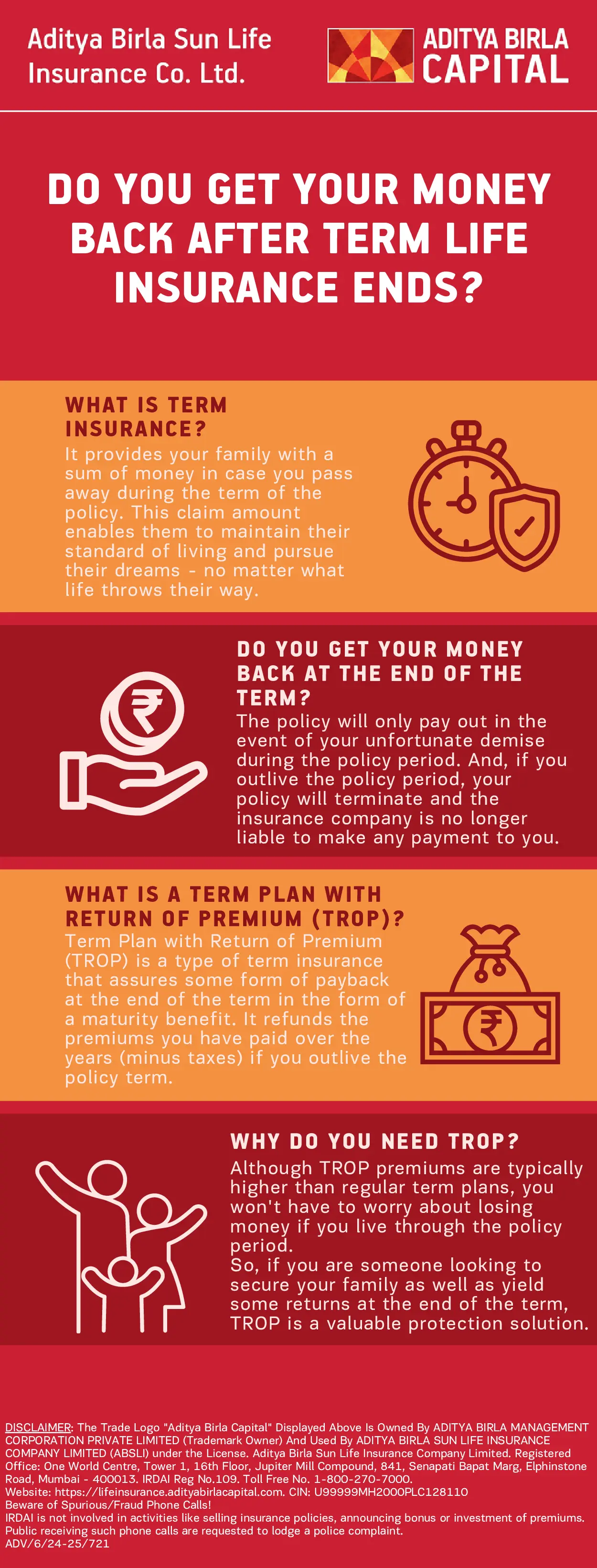 Aditya Birla Sun Life Insurance Co. Ltd.

ADITYA BIRLA CAPITAL

DO YOU GET YOUR MONEY BACK AFTER TERM LIFE INSURANCE ENDS?

WHAT IS TERM INSURANCE?

It provides your family with a sum of money in case you pass away during the term of the policy. This claim amount enables them to maintain their standard of living and pursue their dreams - no matter what life throws their way.

DO YOU GET YOUR MONEY BACK AT THE END OF THE TERM?

The policy will only pay out in the event of your unfortunate demise during the policy period. And, if you outlive the policy period, your policy will terminate and the insurance company is no longer liable to make any payment to you.

WHAT IS A TERM PLAN WITH RETURN OF PREMIUM (TROP)?

Term Plan with Return of Premium (TROP) is a type of term insurance that assures some form of payback at the end of the term in the form of a maturity benefit. It refunds the premiums you have paid over the years (minus taxes) if you outlive the policy term.

WHY DO YOU NEED TROP?

Although TROP premiums are typically higher than regular term plans, you won't have to worry about losing money if you live through the policy period.
So, if you are someone looking to secure your family as well as yield some returns at the end of the term, TROP is a valuable protection solution.

DISCLAIMER: The Trade Logo "Aditya Birla Capital" Displayed Above Is Owned By ADITYA BIRLA MANAGEMENT CORPORATION PRIVATE LIMITED (Trademark Owner) And Used By ADITYA BIRLA SUN LIFE INSURANCE COMPANY LIMITED (ABSLI) under the License. Aditya Birla Sun Life Insurance Company Limited. Registered Office: One World Centre, Tower 1, 16th Floor, Jupiter Mill Compound, 841, Senapati Bapat Marg, Elphinstone Road, Mumbai - 400013. IRDAI Reg No.109. Toll Free No. 1-800-270-7000.
Website: https://lifeinsurance.adityabirlacapital.com. CIN: U99999MH2000PLC128110
Beware of Spurious/Fraud Phone Calls!
IRDAI is not involved in activities like selling insurance policies, announcing bonus or investment of premiums. Public receiving such phone calls are requested to lodge a police complaint.
ADV/6/24-25/721